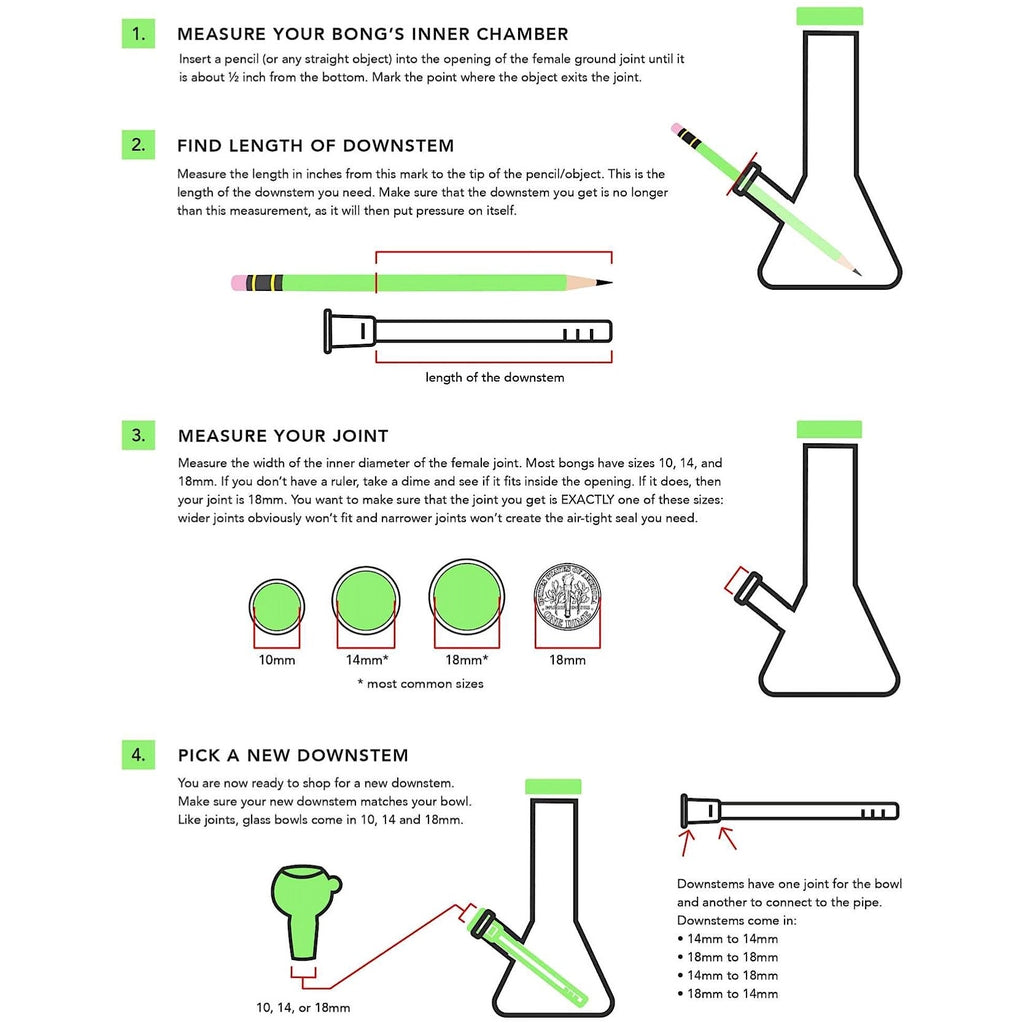 1. MEASURE YOUR BONG'S INNER CHAMBER

Insert a pencil (or any straight object) into the opening of the female ground joint until it is about ½ inch from the bottom. Mark the point where the object exits the joint.

2. FIND LENGTH OF DOWNSTEM

Measure the length in inches from this mark to the tip of the pencil/object. This is the length of the downstem you need. Make sure that the downstem you get is no longer than this measurement, as it will then put pressure on itself.

length of the downstem

3. MEASURE YOUR JOINT

Measure the width of the inner diameter of the female joint. Most bongs have sizes 10, 14, and 18mm. If you don't have a ruler, take a dime and see if it fits inside the opening. If it does, then your joint is 18mm. You want to make sure that the joint you get is EXACTLY one of these sizes: wider joints obviously won't fit and narrower joints won't create the air-tight seal you need.

10mm 14mm* 18mm* 18mm

* most common sizes

4. PICK A NEW DOWNSTEM

You are now ready to shop for a new downstem. Make sure your new downstem matches your bowl. Like joints, glass bowls come in 10, 14 and 18mm.

10, 14, or 18mm

Downstems have one joint for the bowl and another to connect to the pipe. Downstems come in:
• 14mm to 14mm
• 18mm to 18mm
• 14mm to 18mm
• 18mm to 14mm